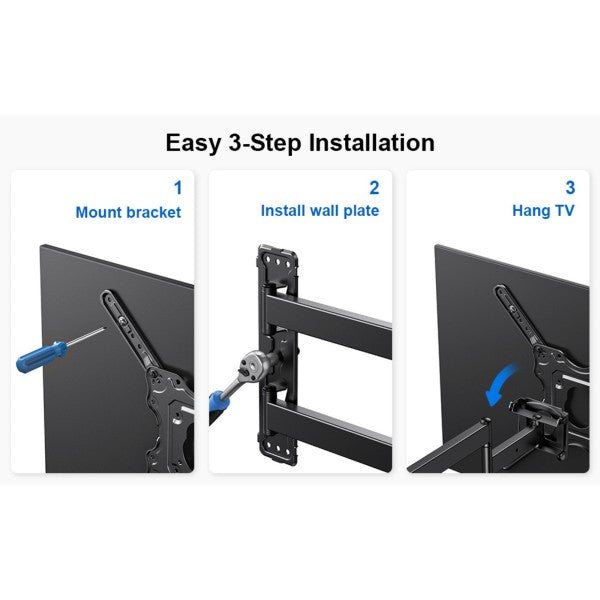 Easy 3-Step Installation

1
Mount bracket

2
Install wall plate

3
Hang TV