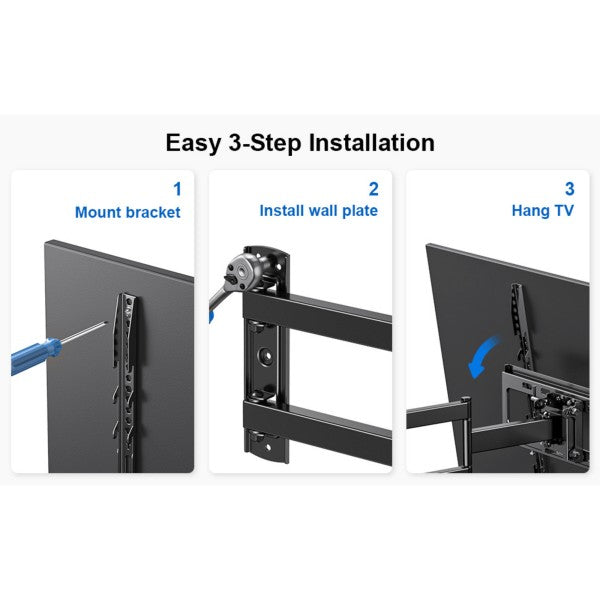 Easy 3-Step Installation

1
Mount bracket

2
Install wall plate

3
Hang TV