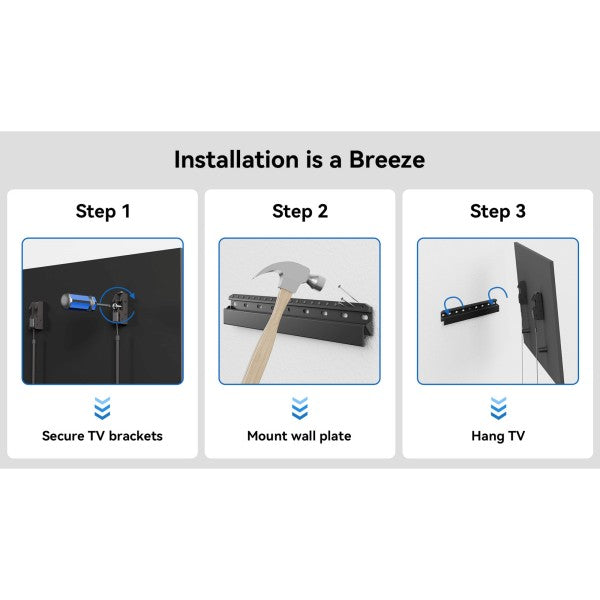 Installation is a Breeze

Step 1

Secure TV brackets

Step 2

Mount wall plate

Step 3

Hang TV