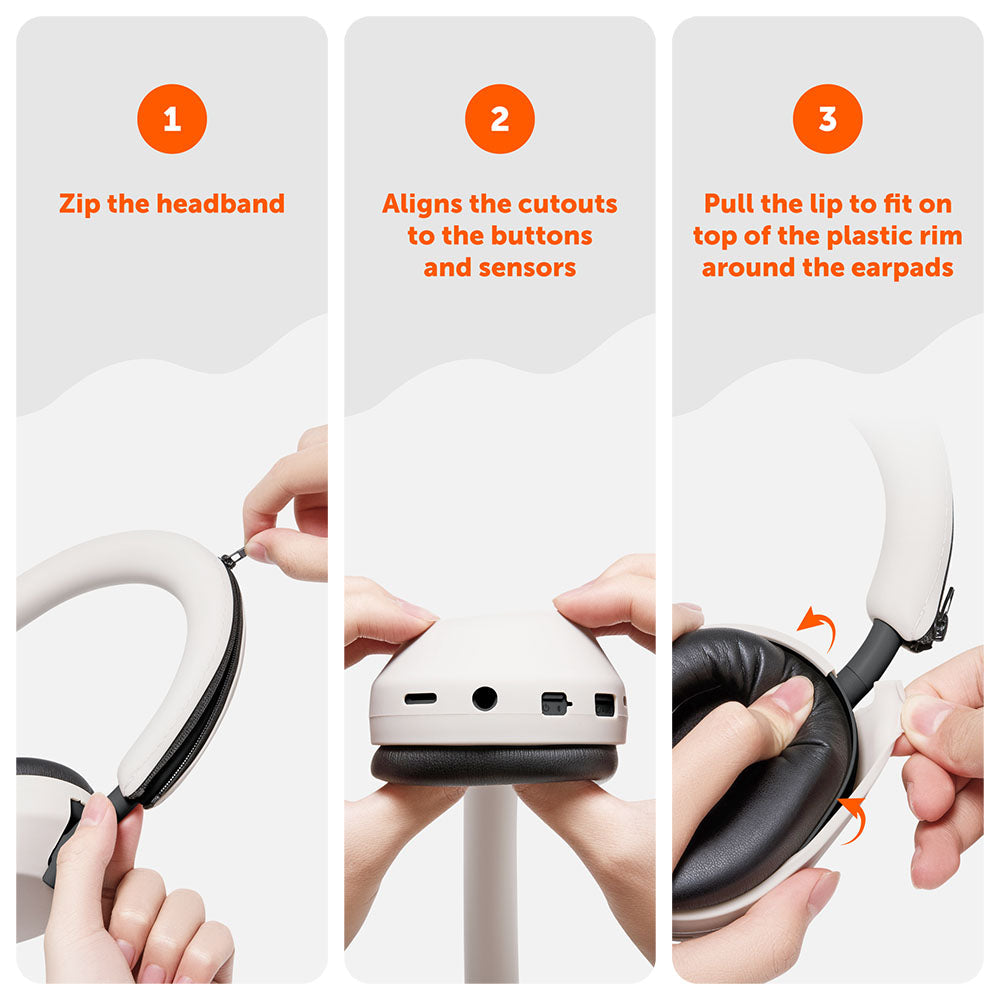 1

Zip the headband

2

Aligns the cutouts to the buttons and sensors

3

Pull the lip to fit on top of the plastic rim around the earpads