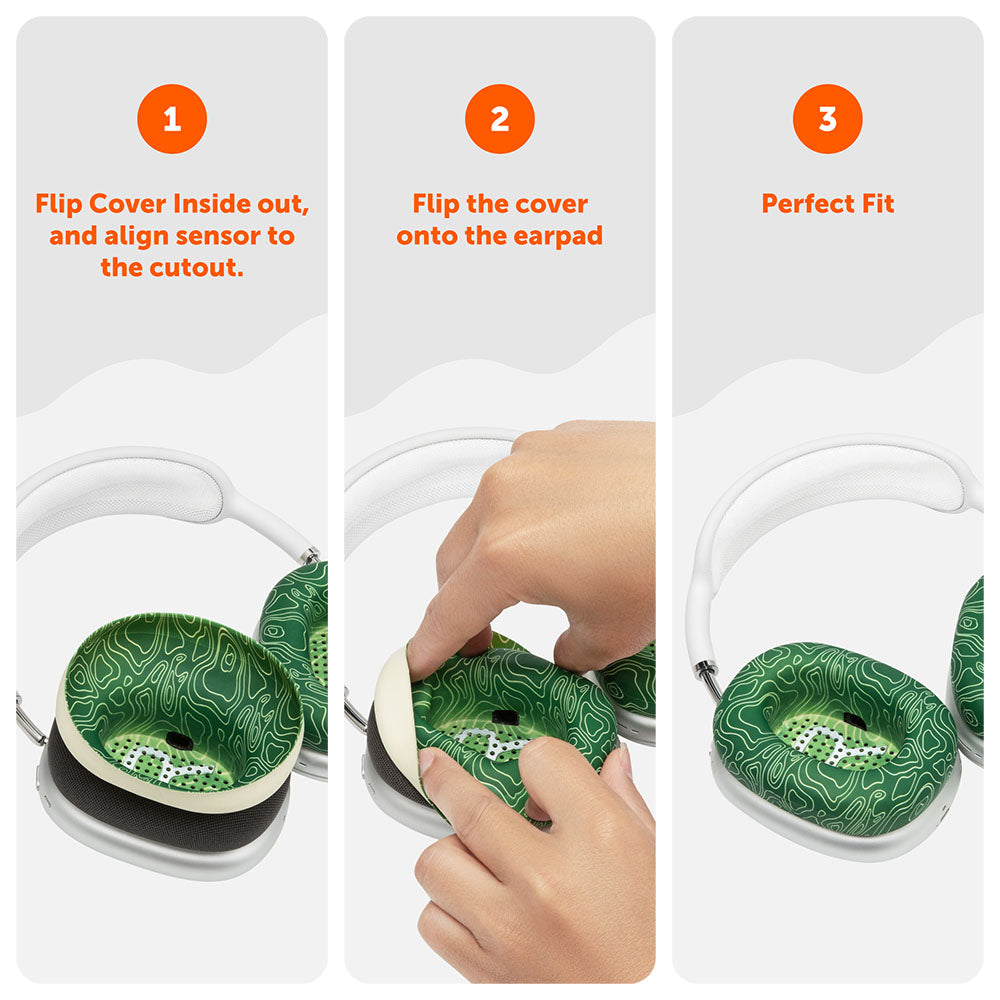 1

Flip Cover Inside out, and align sensor to the cutout.

2

Flip the cover onto the earpad

3

Perfect Fit