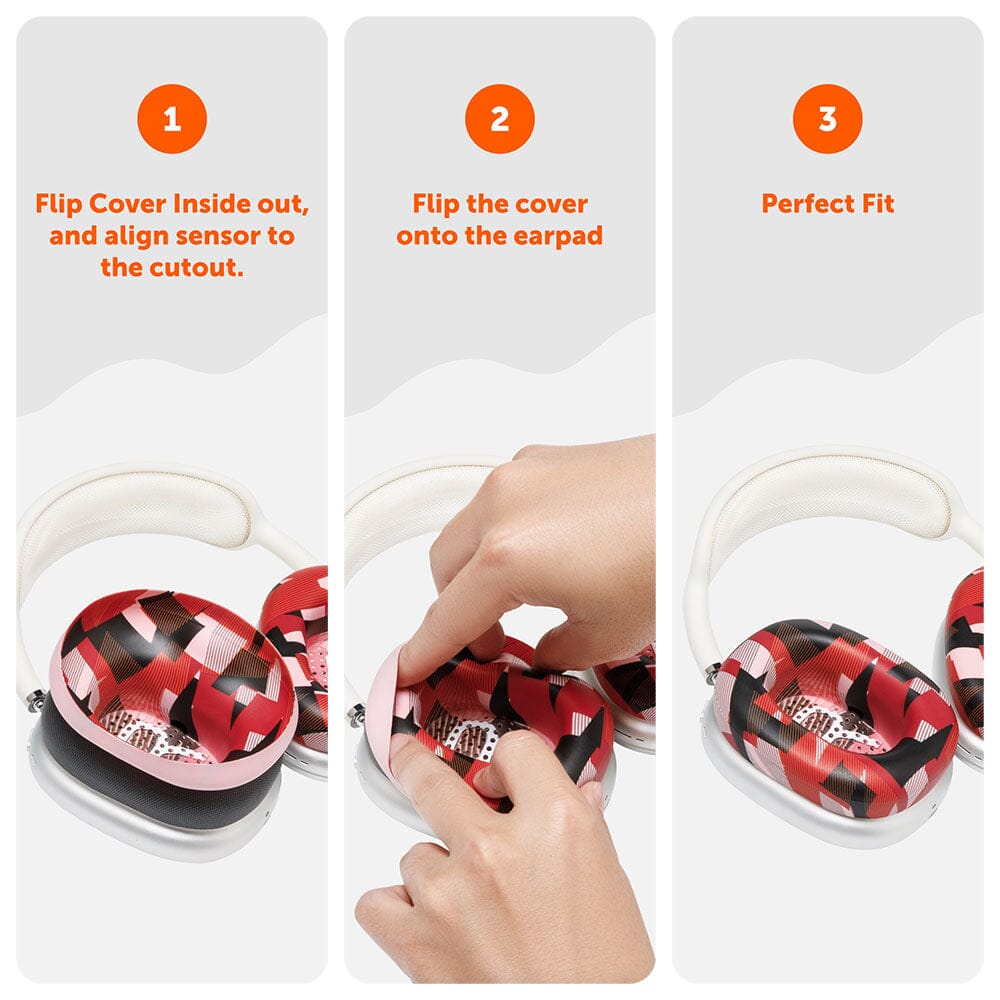 1

Flip Cover Inside out, and align sensor to the cutout.

2

Flip the cover onto the earpad

3

Perfect Fit